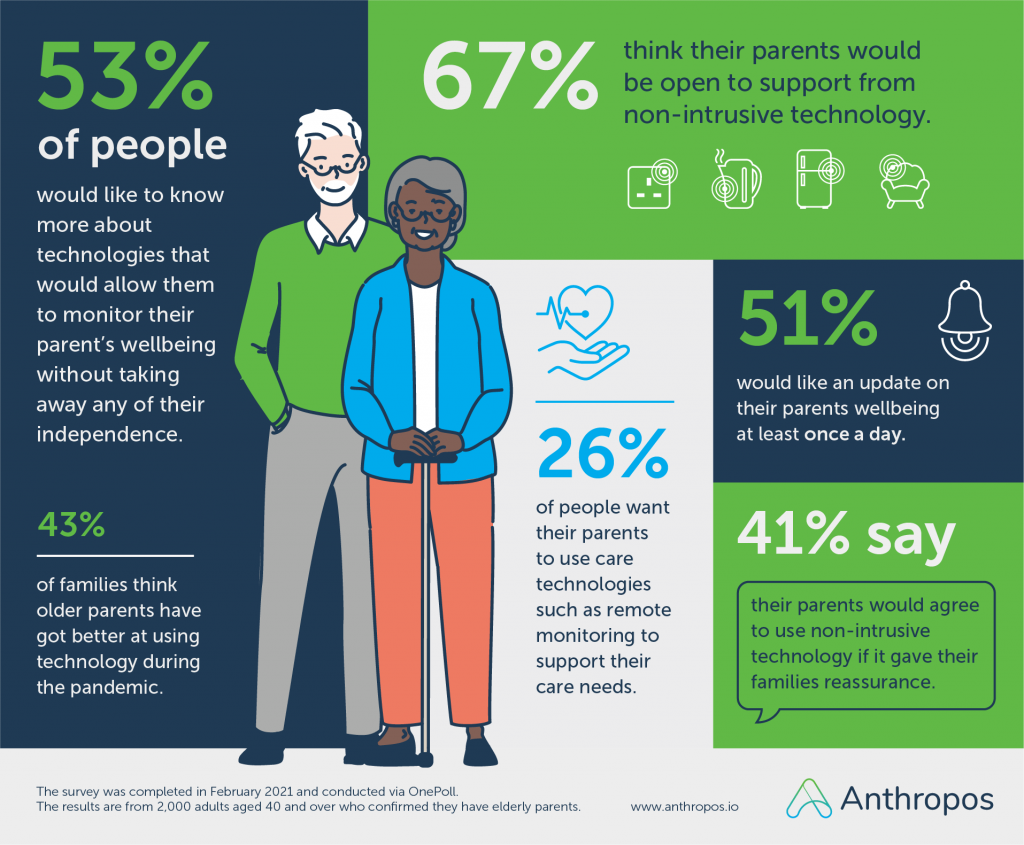 53%
of people

would like to know more about technologies that would allow them to monitor their parent's wellbeing without taking away any of their independence.

43%

of families think older parents have got better at using technology during the pandemic.

67% think their parents would be open to support from non-intrusive technology.

26%

of people want their parents to use care technologies such as remote monitoring to support their care needs.

51%

would like an update on their parents wellbeing at least once a day.

41% say

their parents would agree to use non-intrusive technology if it gave their families reassurance.

The survey was completed in February 2021 and conducted via OnePoll.
The results are from 2,000 adults aged 40 and over who confirmed they have elderly parents.

www.anthropos.io

Anthropos